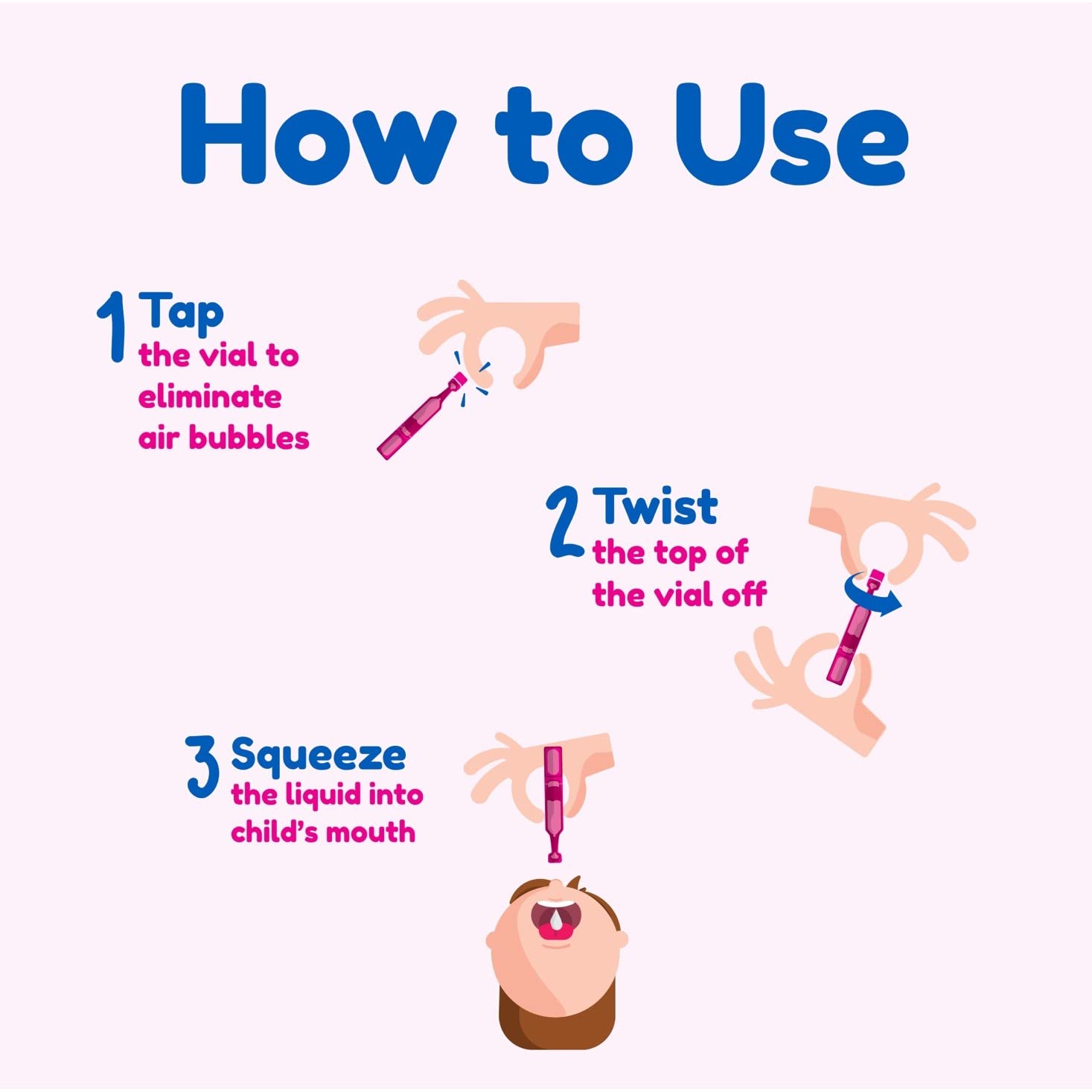 How to Use

1 Tap
the vial to eliminate air bubbles

2 Twist
the top of the vial off

3 Squeeze
the liquid into child's mouth